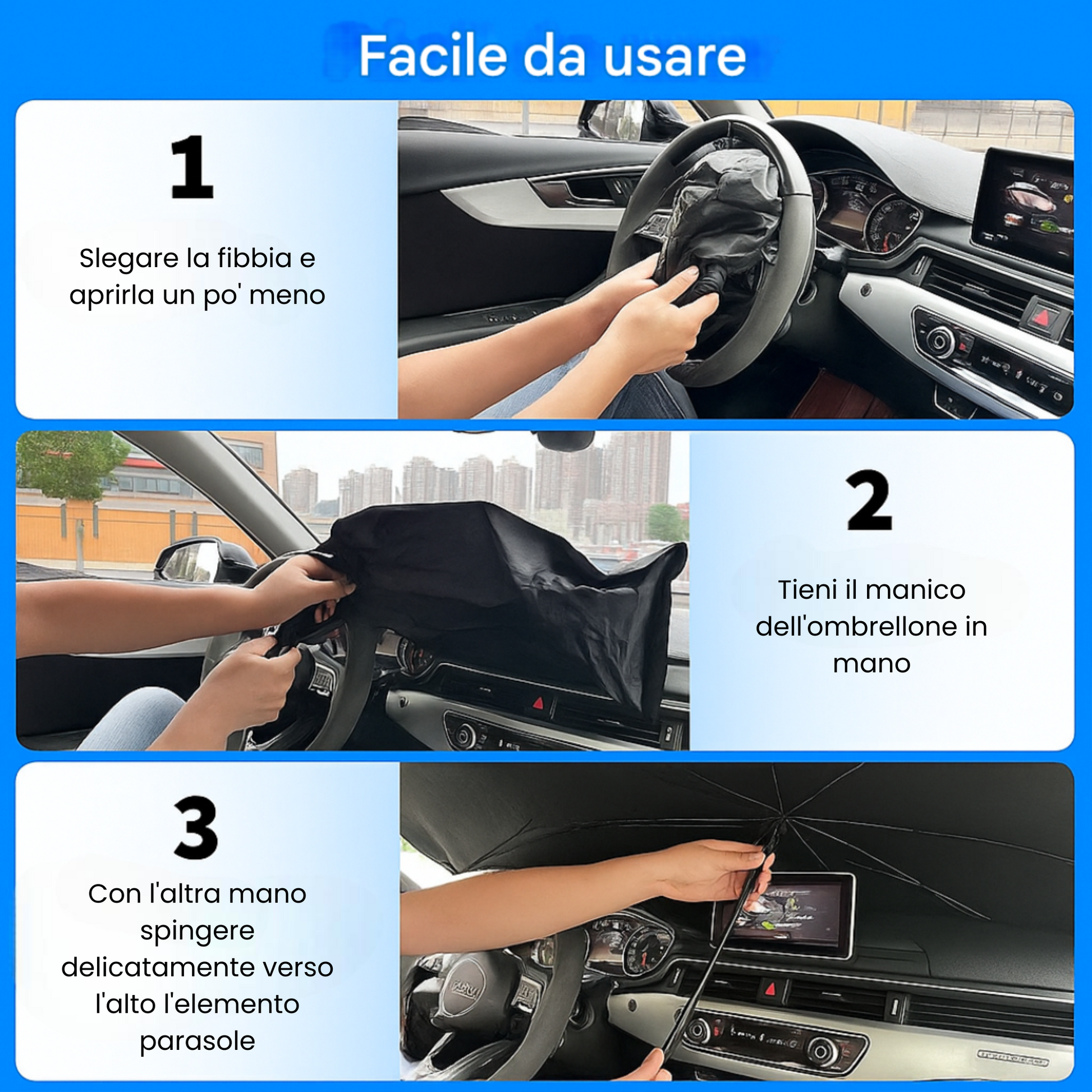 Facile da usare

1

Slegare la fibbia e aprirla un po' meno

2

Tieni il manico dell'ombrellone in mano

3

Con l'altra mano spingere delicatamente verso l'alto l'elemento parasole